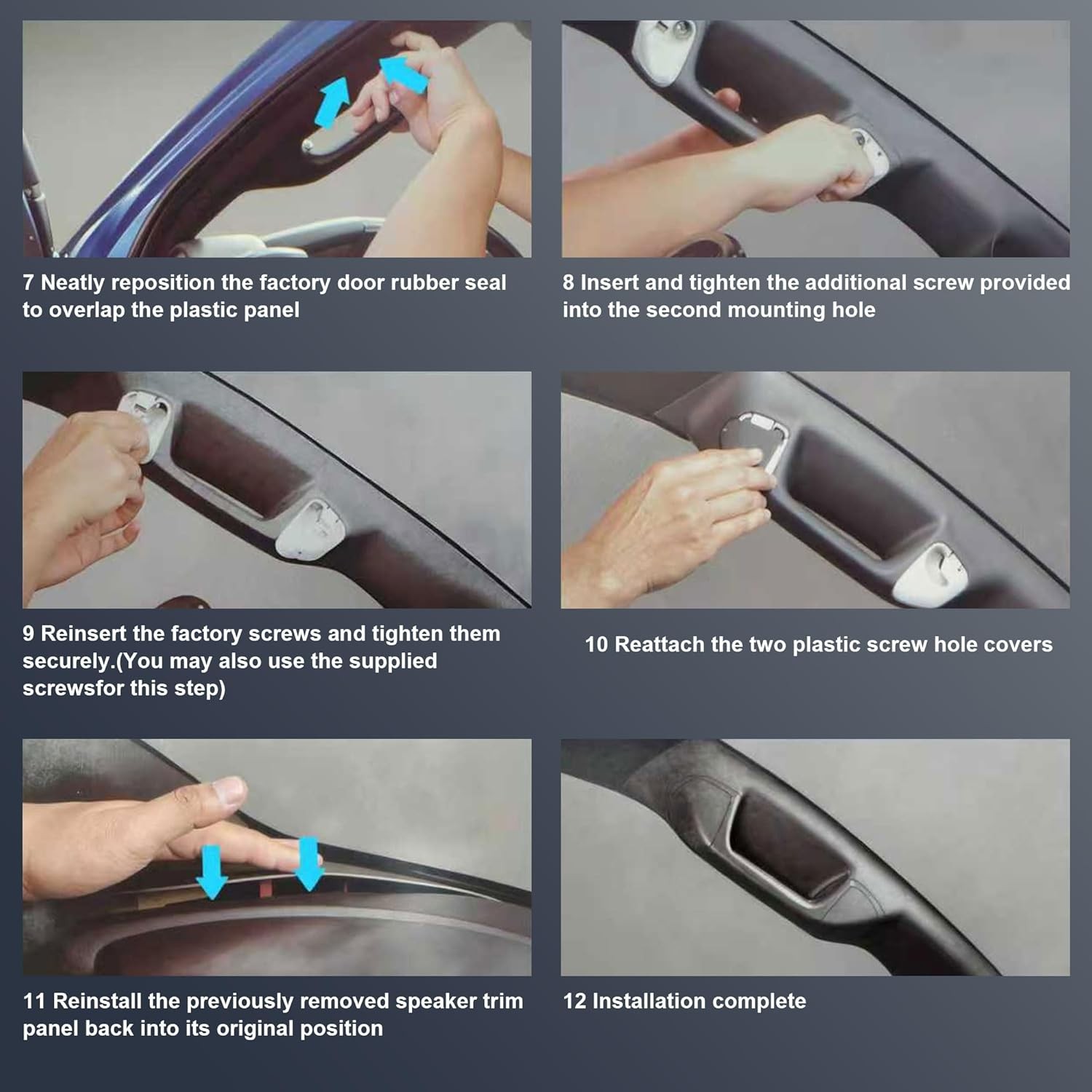 7 Neatly reposition the factory door rubber seal to overlap the plastic panel

8 Insert and tighten the additional screw provided into the second mounting hole

9 Reinsert the factory screws and tighten them securely.(You may also use the supplied screwsfor this step)

10 Reattach the two plastic screw hole covers

11 Reinstall the previously removed speaker trim panel back into its original position

12 Installation complete