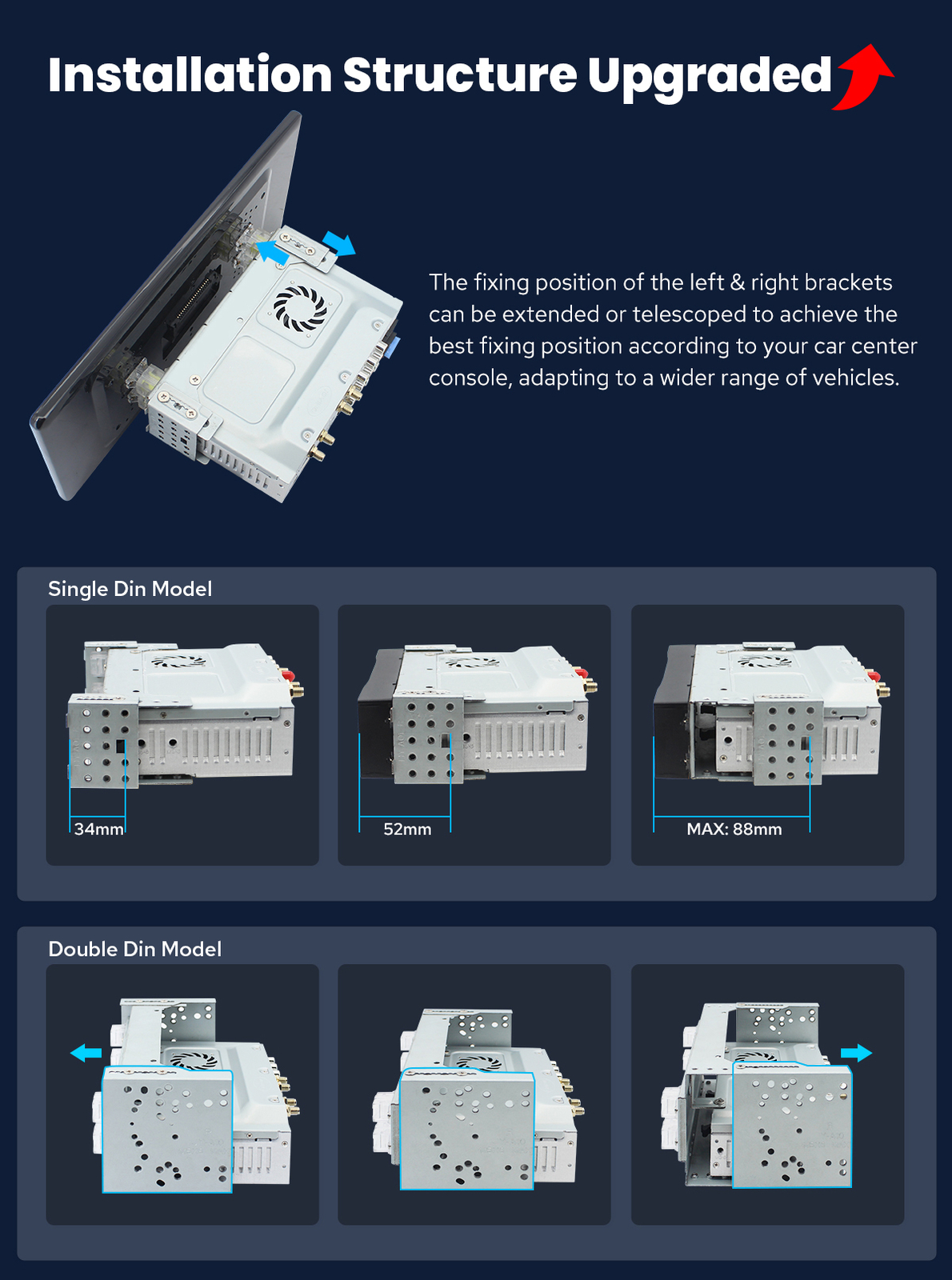 Installation Structure Upgraded

The fixing position of the left & right brackets can be extended or telescoped to achieve the best fixing position according to your car center console, adapting to a wider range of vehicles.

Single Din Model

34mm

52mm

MAX: 88mm

Double Din Model