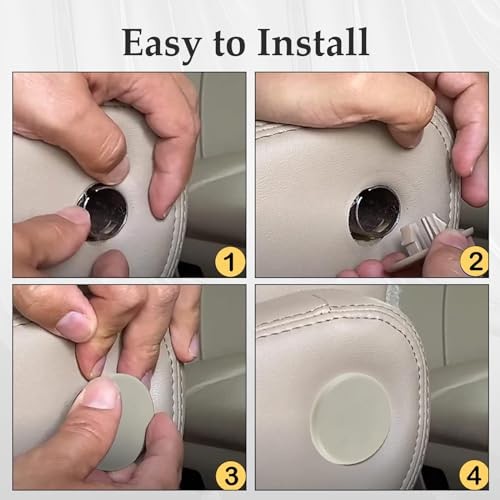 Easy to Install

1

2

3

4