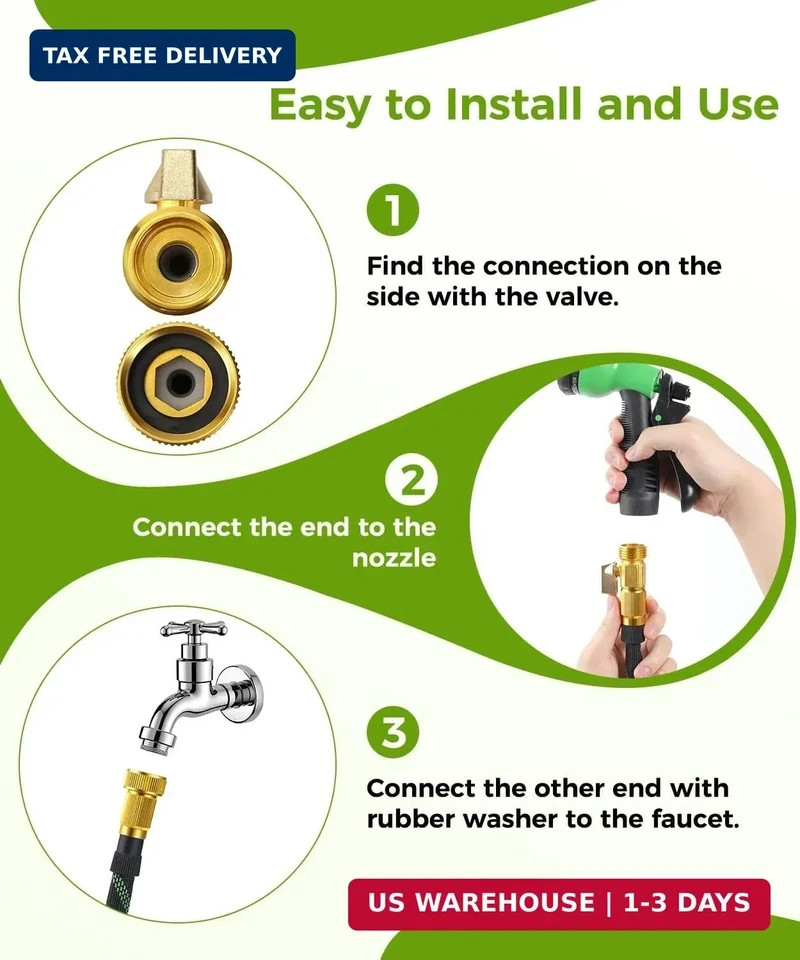 TAX FREE DELIVERY

Easy to Install and Use

1

Find the connection on the side with the valve.

2

Connect the end to the nozzle

3

Connect the other end with rubber washer to the faucet.

US WAREHOUSE | 1-3 DAYS