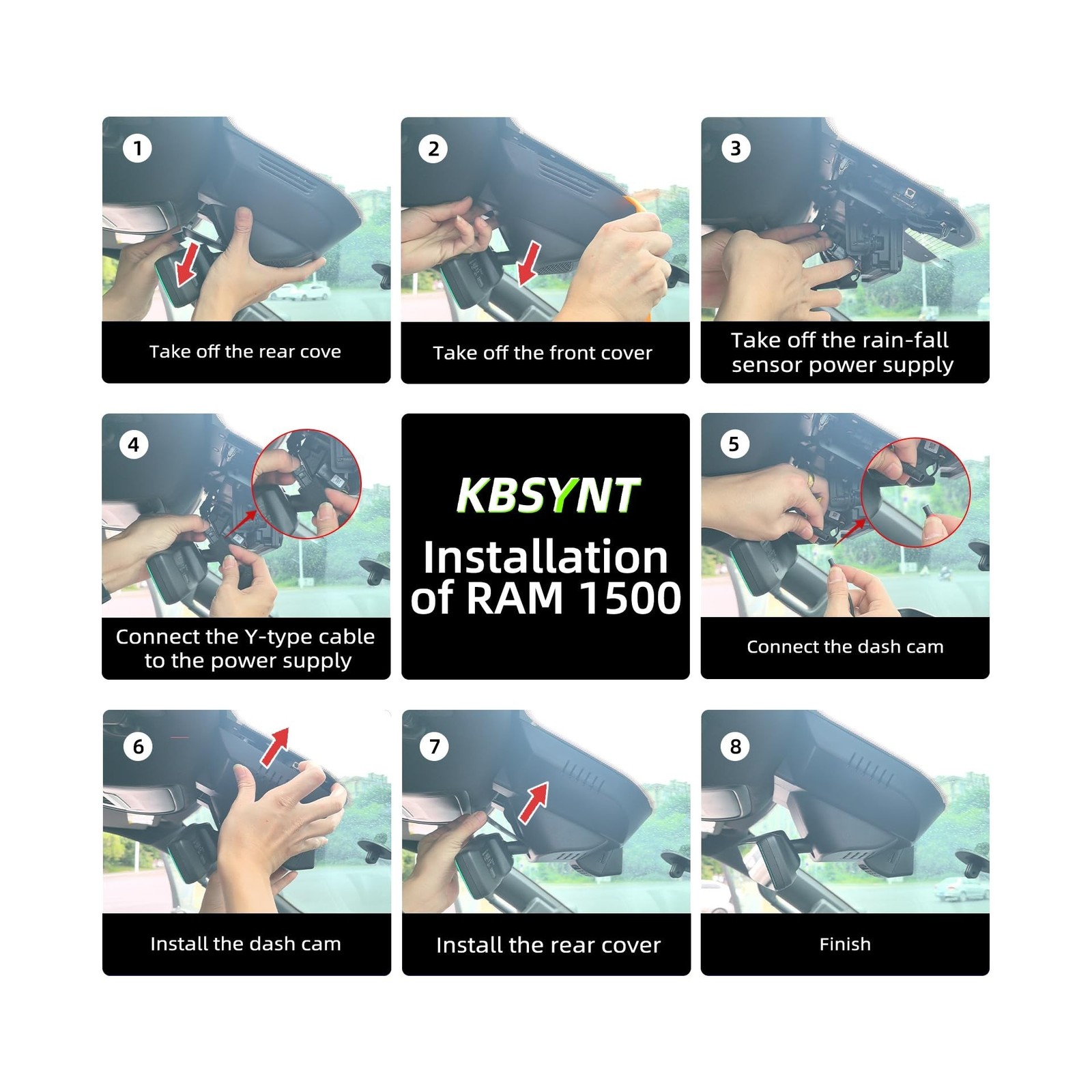 1
Take off the rear cove

2
Take off the front cover

3
Take off the rain-fall sensor power supply

4
Connect the Y-type cable to the power supply

KBSYNT
Installation of RAM 1500

5
Connect the dash cam

6
Install the dash cam

7
Install the rear cover

8
Finish