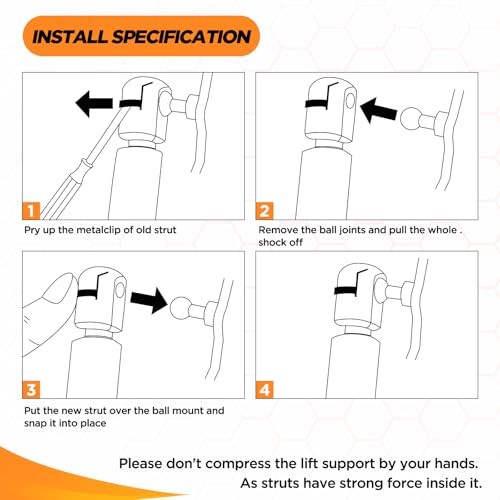 INSTALL SPECIFICATION

1
Pry up the metalclip of old strut

2
Remove the ball joints and pull the whole . shock off

3
Put the new strut over the ball mount and snap it into place

4

Please don't compress the lift support by your hands.
As struts have strong force inside it.