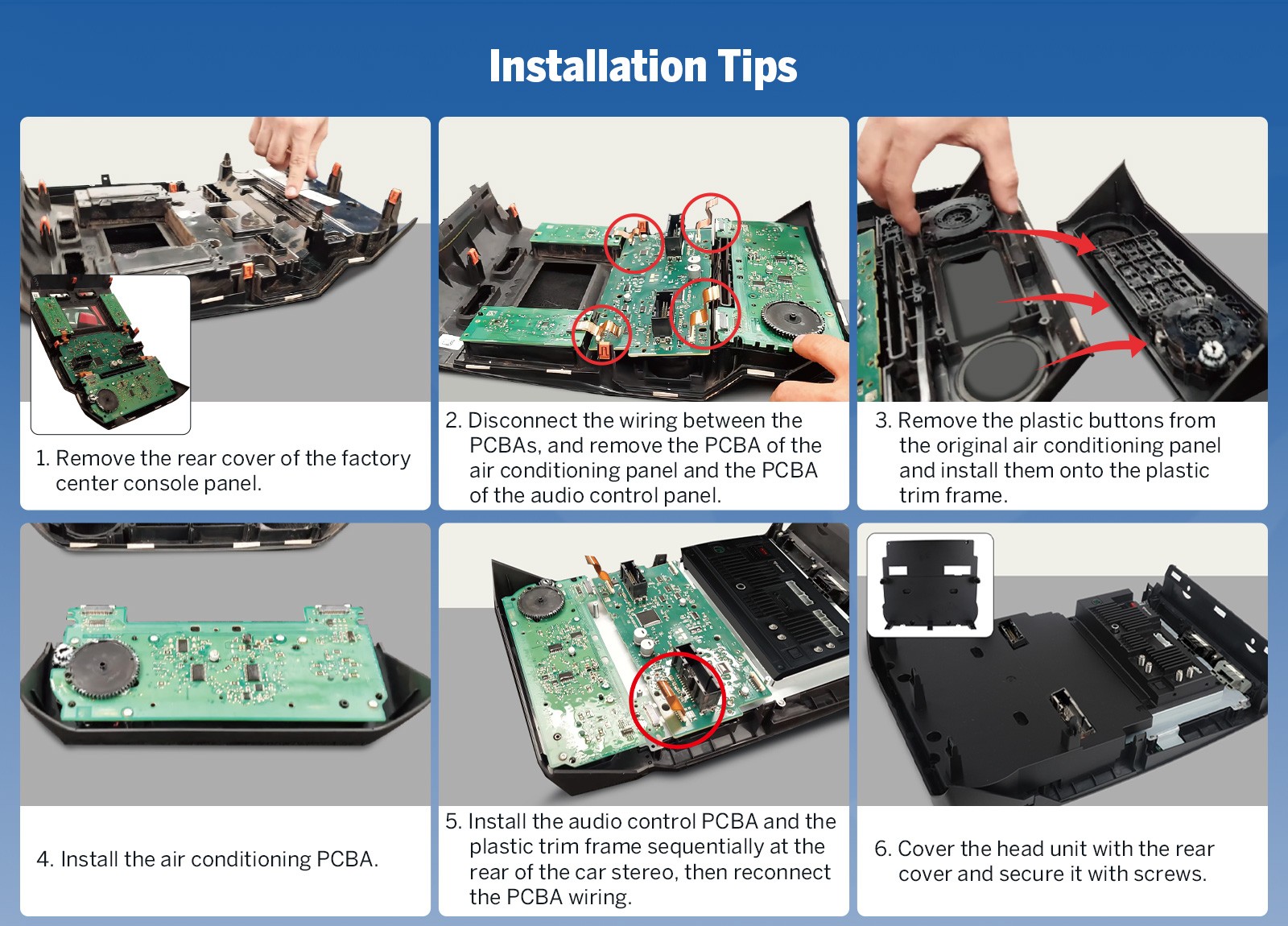 Installation Tips

1. Remove the rear cover of the factory center console panel.

2. Disconnect the wiring between the PCBAs, and remove the PCBA of the air conditioning panel and the PCBA of the audio control panel.

3. Remove the plastic buttons from the original air conditioning panel and install them onto the plastic trim frame.

4. Install the air conditioning PCBA.

5. Install the audio control PCBA and the plastic trim frame sequentially at the rear of the car stereo, then reconnect the PCBA wiring.

6. Cover the head unit with the rear cover and secure it with screws.