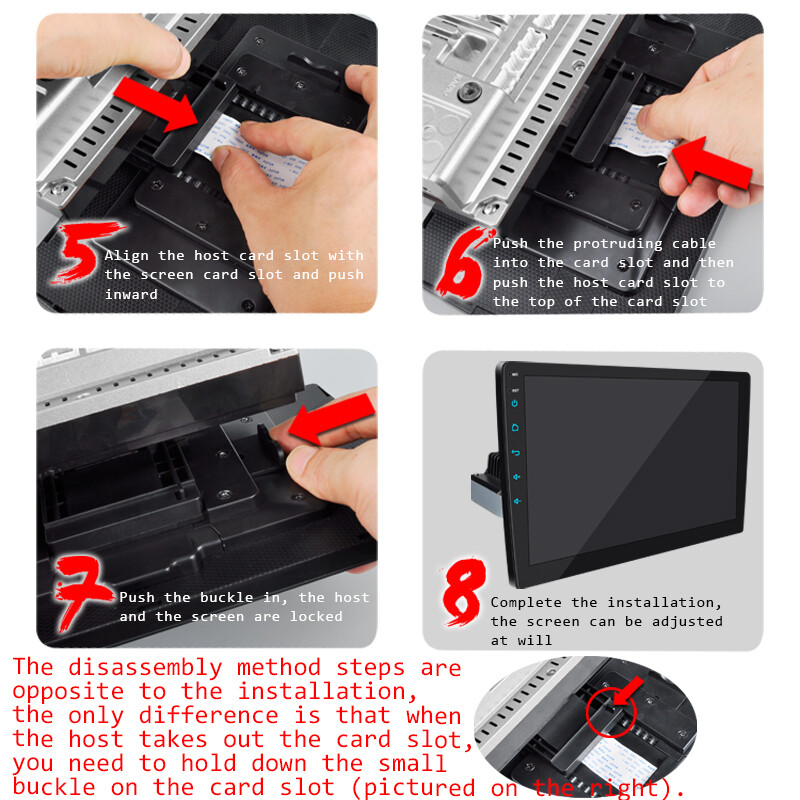 5 Align the host card slot with the screen card slot and push inward

6 Push the protruding cable into the card slot and then push the host card slot to the top of the card slot

7 Push the buckle in, the host and the screen are locked

8 Complete the installation, the screen can be adjusted at will

The disassembly method steps are opposite to the installation, the only difference is that when the host takes out the card slot, you need to hold down the small buckle on the card slot (pictured on the right).