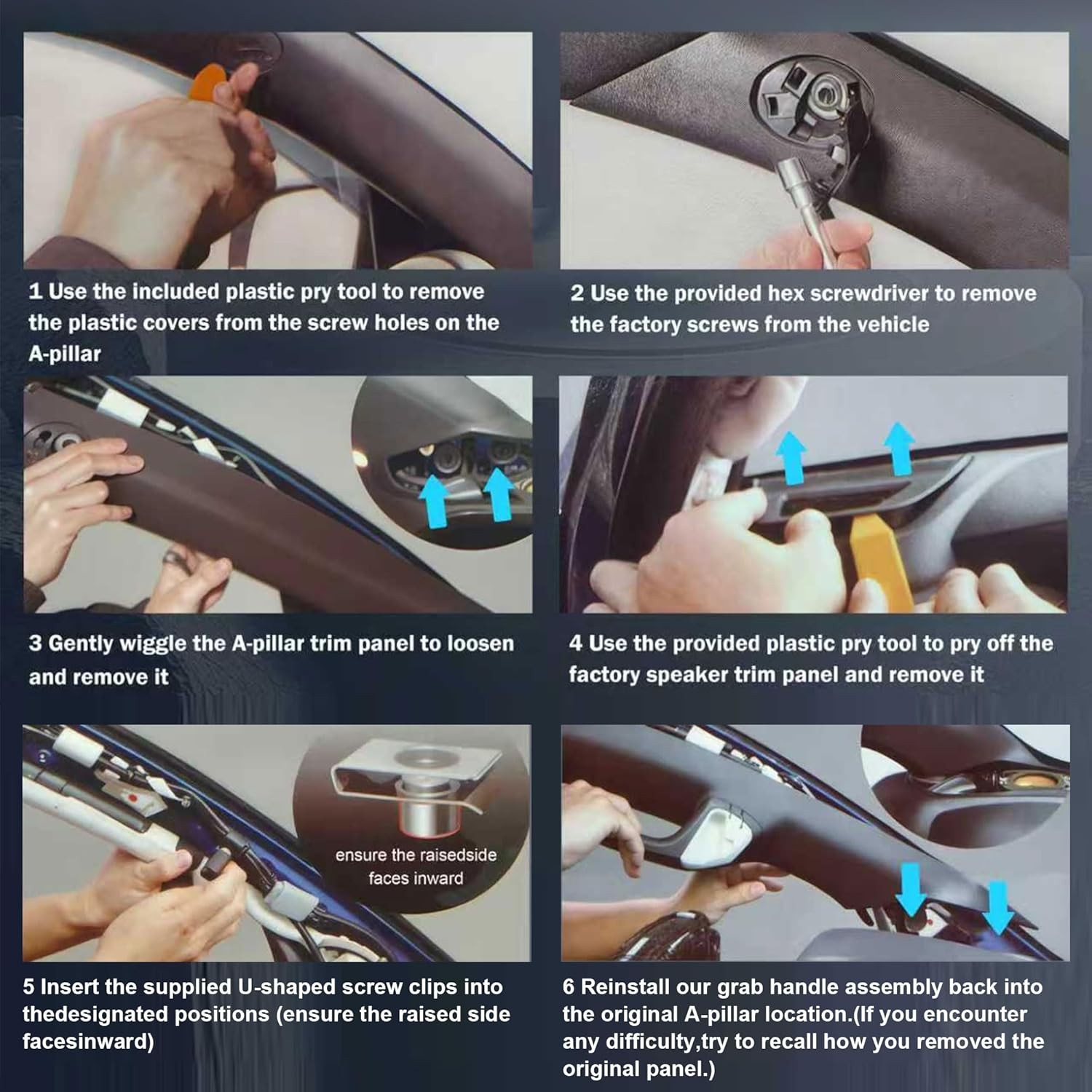 1 Use the included plastic pry tool to remove the plastic covers from the screw holes on the A-pillar

2 Use the provided hex screwdriver to remove the factory screws from the vehicle

3 Gently wiggle the A-pillar trim panel to loosen and remove it

4 Use the provided plastic pry tool to pry off the factory speaker trim panel and remove it

ensure the raisedside faces inward

5 Insert the supplied U-shaped screw clips into thedesignated positions (ensure the raised side facesinward)

6 Reinstall our grab handle assembly back into the original A-pillar location.(If you encounter any difficulty,try to recall how you removed the original panel.)