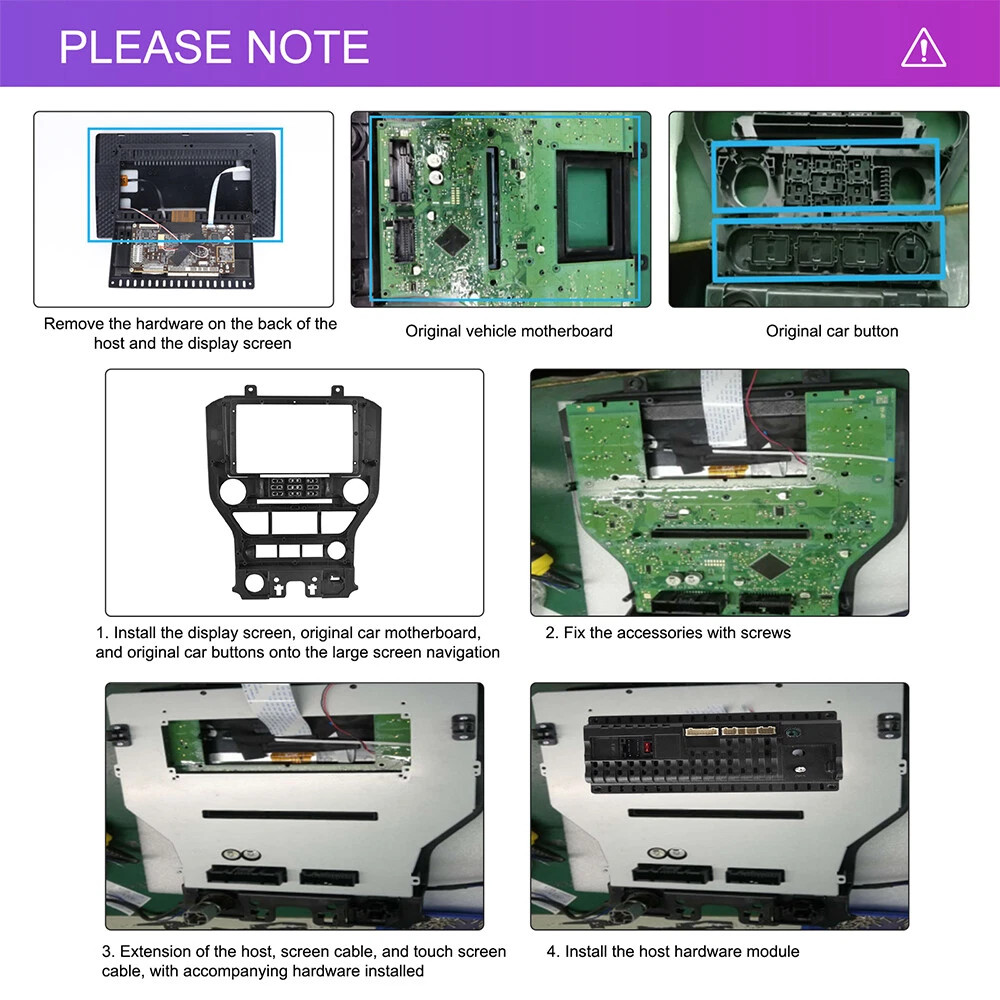 PLEASE NOTE

Remove the hardware on the back of the host and the display screen

Original vehicle motherboard

Original car button

1. Install the display screen, original car motherboard, and original car buttons onto the large screen navigation

2. Fix the accessories with screws

3. Extension of the host, screen cable, and touch screen cable, with accompanying hardware installed

4. Install the host hardware module